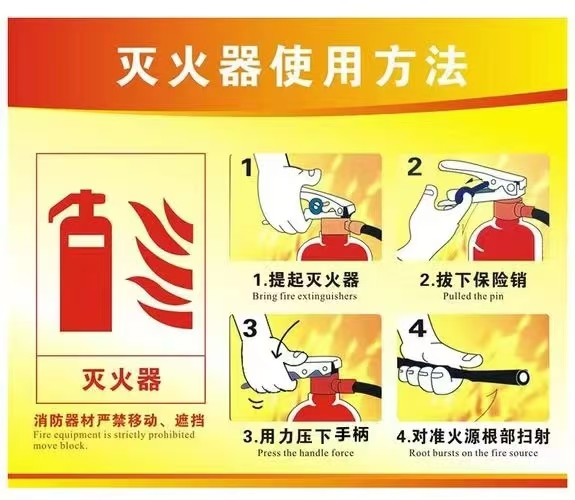 灭火器使用方法

灭火器

消防器材严禁移动、遮挡
Fire equipment is strictly prohibited move block.

1

1.提起灭火器
Bring fire extinguishers

2

2.拔下保险销
Pulled the pin

3

3.用力压下手柄
Press the handle force

4

4.对准火源根部扫射
Root bursts on the fire source