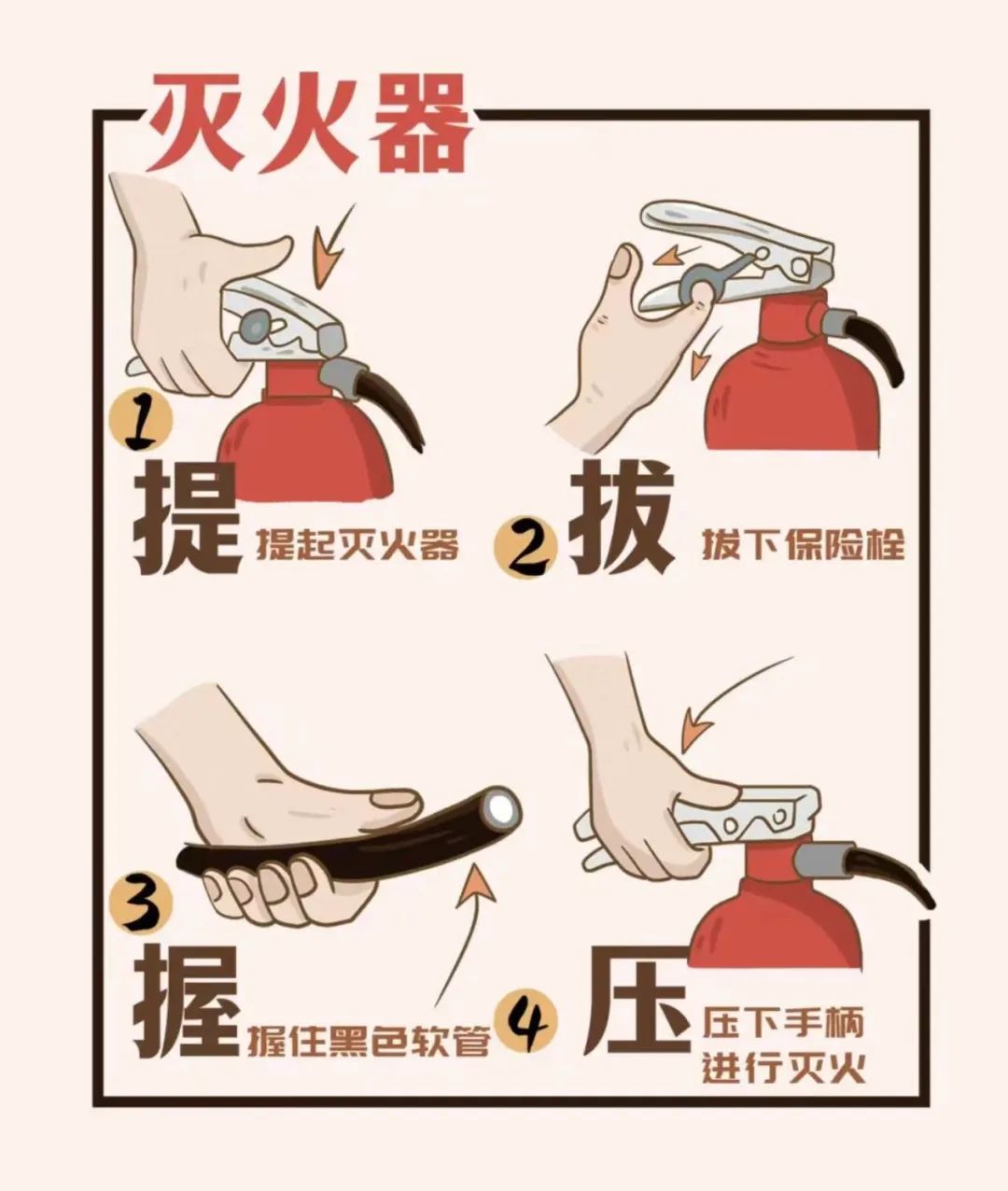 灭火器

1
提
提起灭火器

2
拔
拔下保险栓

3
握
握住黑色软管

4
压
压下手柄
进行灭火